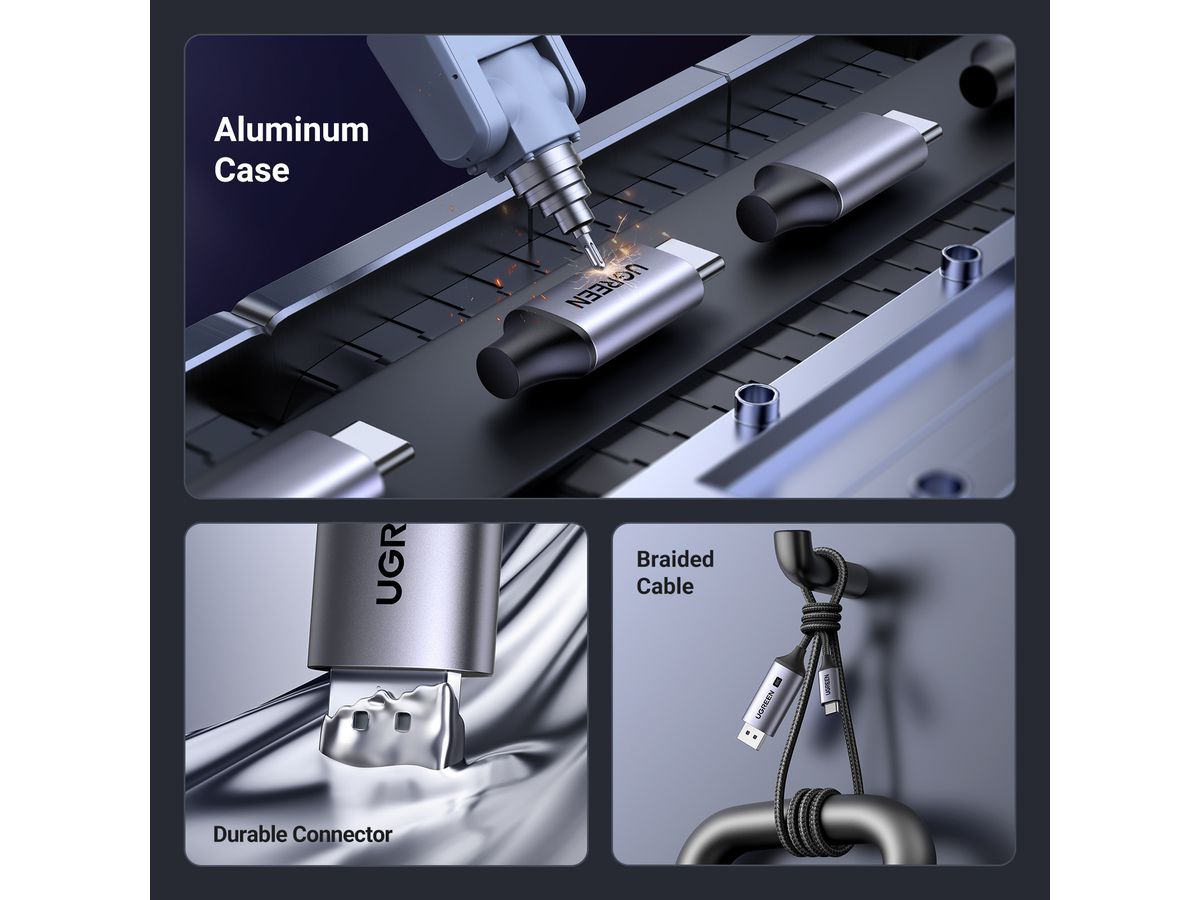 Aluminum Case

UGREEN

UGR

Durable Connector

Braided Cable

UGREEN

UGREEN